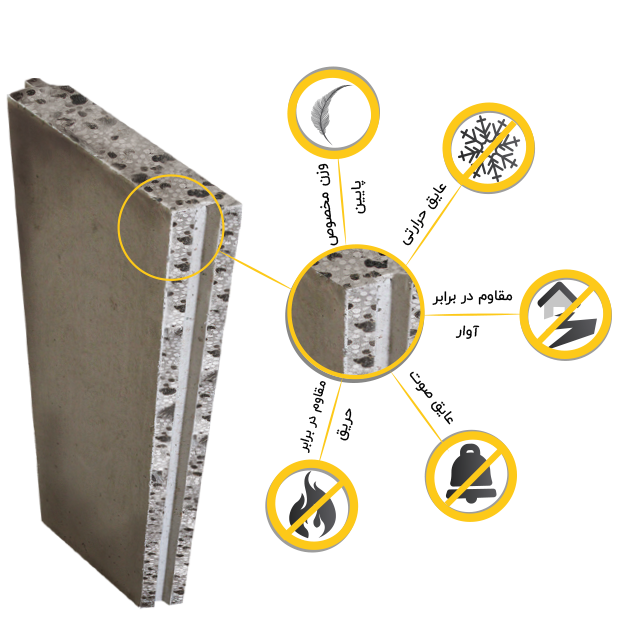 وزن مخصوص پایین

عایق حرارتی

مقاوم در برابر آوار

عایق صوت

مقاوم در برابر حریق